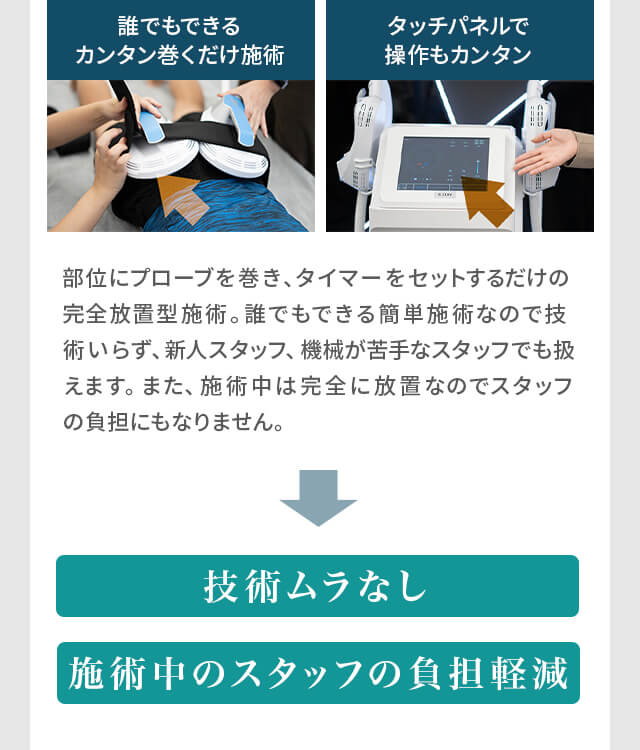 誰でもできる
カンタン巻くだけ施術

タッチパネルで
操作もカンタン

部位にプローブを巻き、タイマーをセットするだけの完全放置型施術。誰でもできる簡単施術なので技術いらず、新人スタッフ、機械が苦手なスタッフでも扱えます。また、施術中は完全に放置なのでスタッフの負担にもなりません。

技術ムラなし

施術中のスタッフの負担軽減